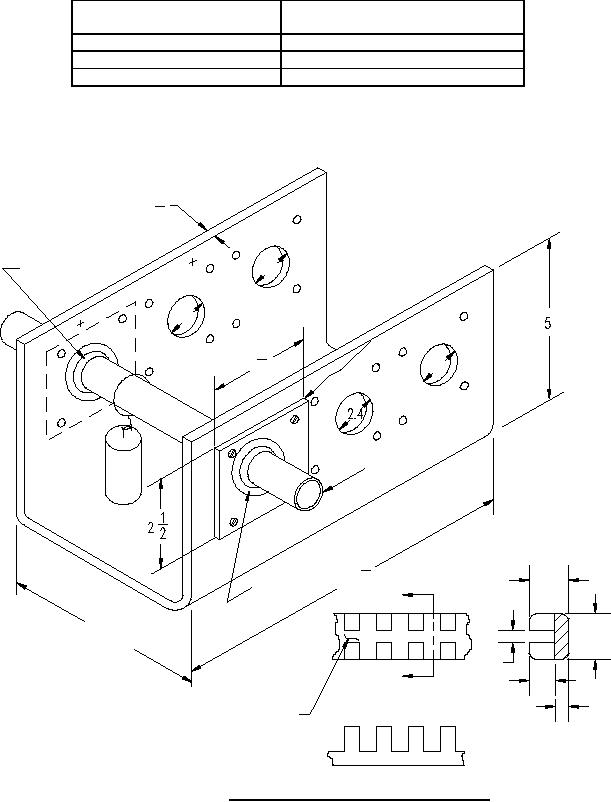 5

2.4

$2\frac{1}{2}$